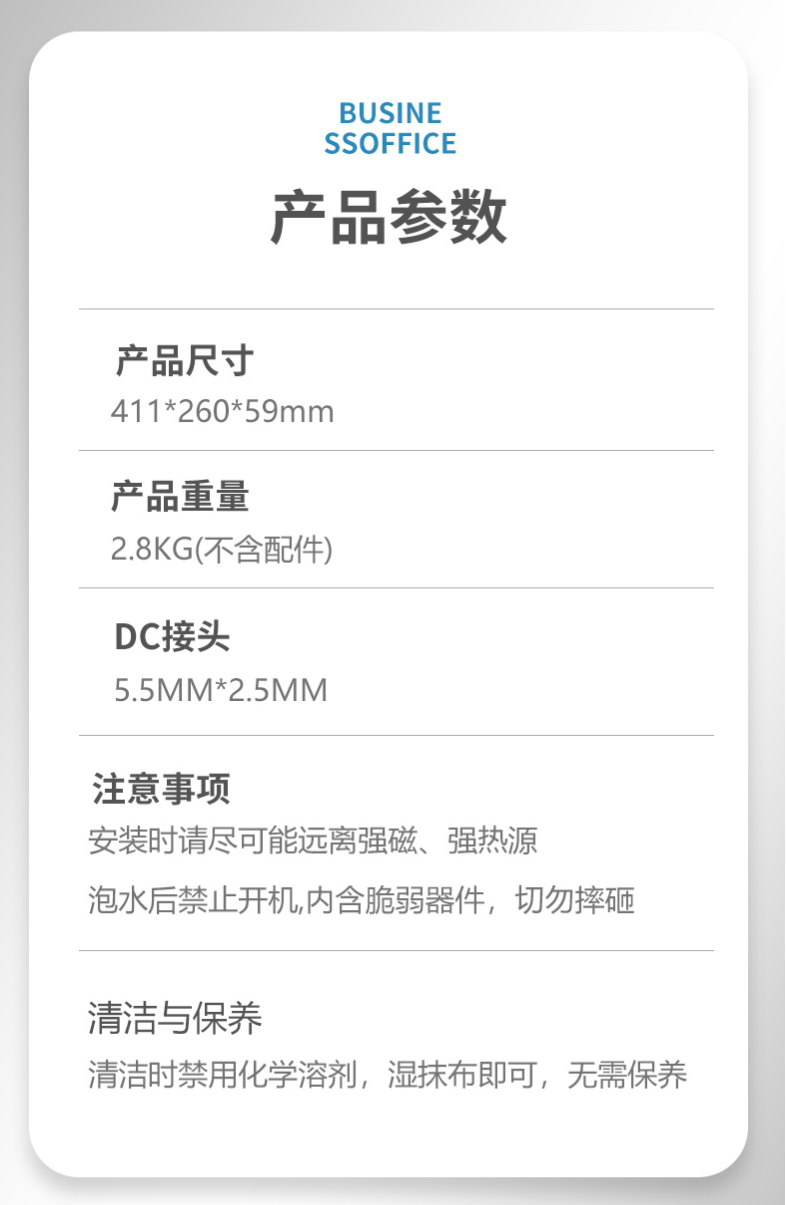 BUSINE
SSOFFICE

产品参数

产品尺寸
411*260*59mm

产品重量
2.8KG(不含配件)

DC接头
5.5MM*2.5MM

注意事项
安装时请尽可能远离强磁、强热源

泡水后禁止开机,内含脆弱器件，切勿摔砸

清洁与保养
清洁时禁用化学溶剂，湿抹布即可，无需保养